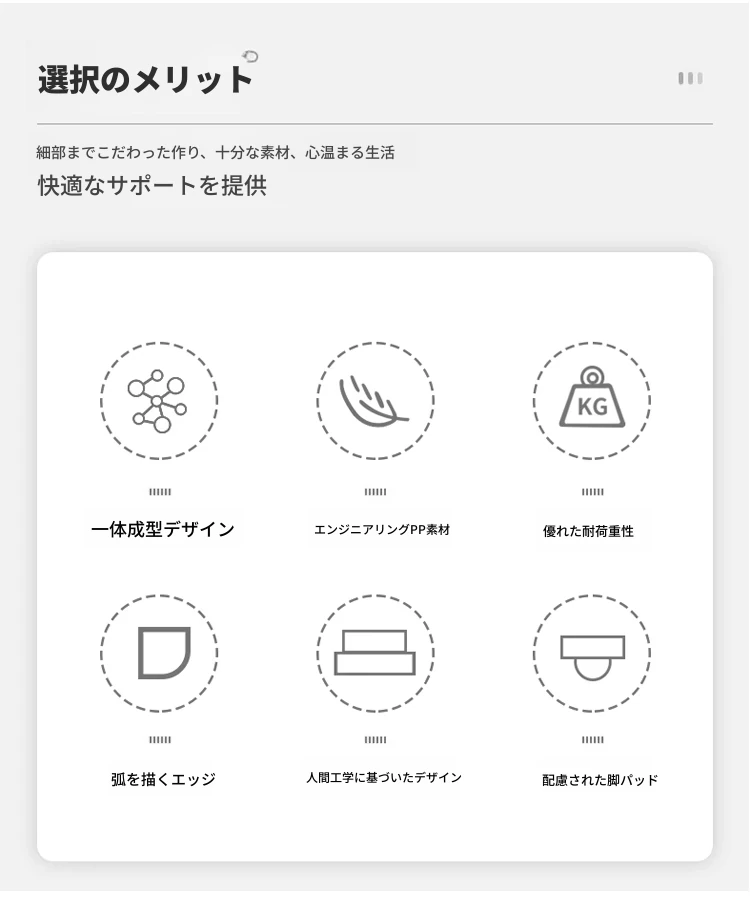 選択のメリット

細部までこだわった作り、十分な素材、心温まる生活

快適なサポートを提供

KG

一体成型デザイン

エンジニアリングPP素材

優れた耐荷重性

弧を描くエッジ

人間工学に基づいたデザイン

配慮された脚パッド