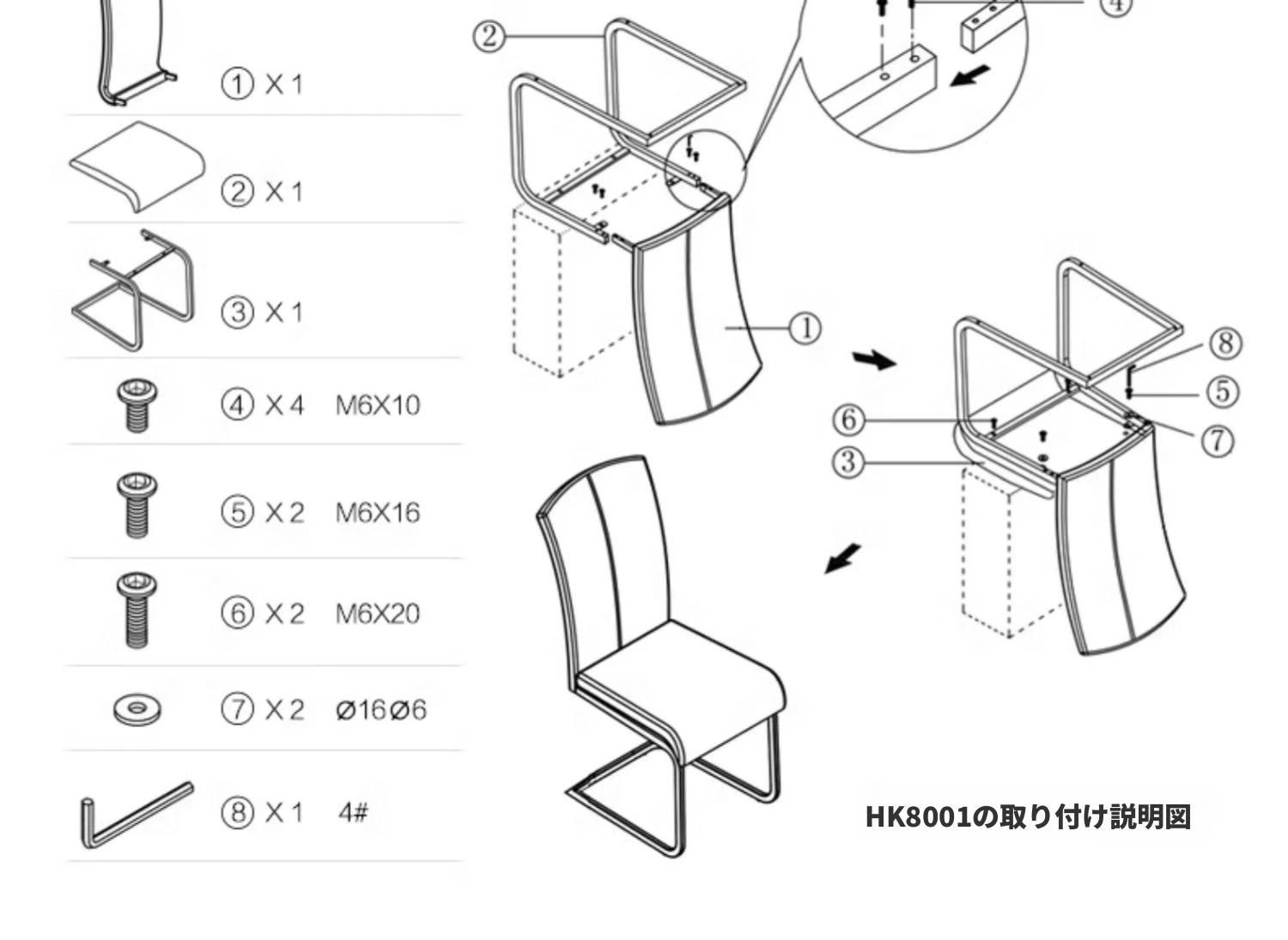 ① X 1

② X 1

③ X 1

④ X 4 M6X10

⑤ X 2 M6X16

⑥ X 2 M6X20

⑦ X 2 Ø16Ø6

⑧ X 1 4#

②

④

①

⑧

⑤

⑥

⑦

③

HK8001の取り付け説明図