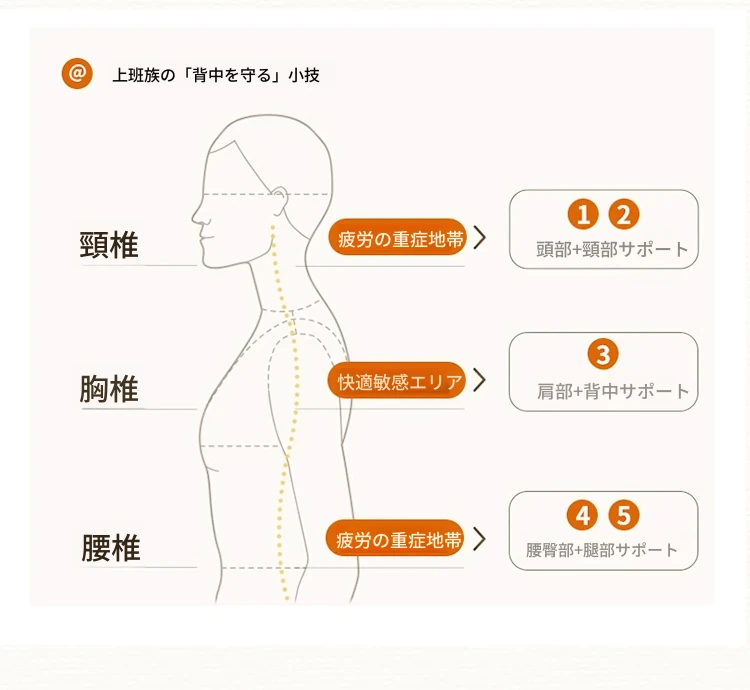 @ 上班族の「背中を守る」小技

頸椎

疲労の重症地帯

1 2
頭部+頸部サポート

胸椎

快適敏感エリア

3
肩部+背中サポート

腰椎

疲労の重症地帯

4 5
腰臀部+腿部サポート