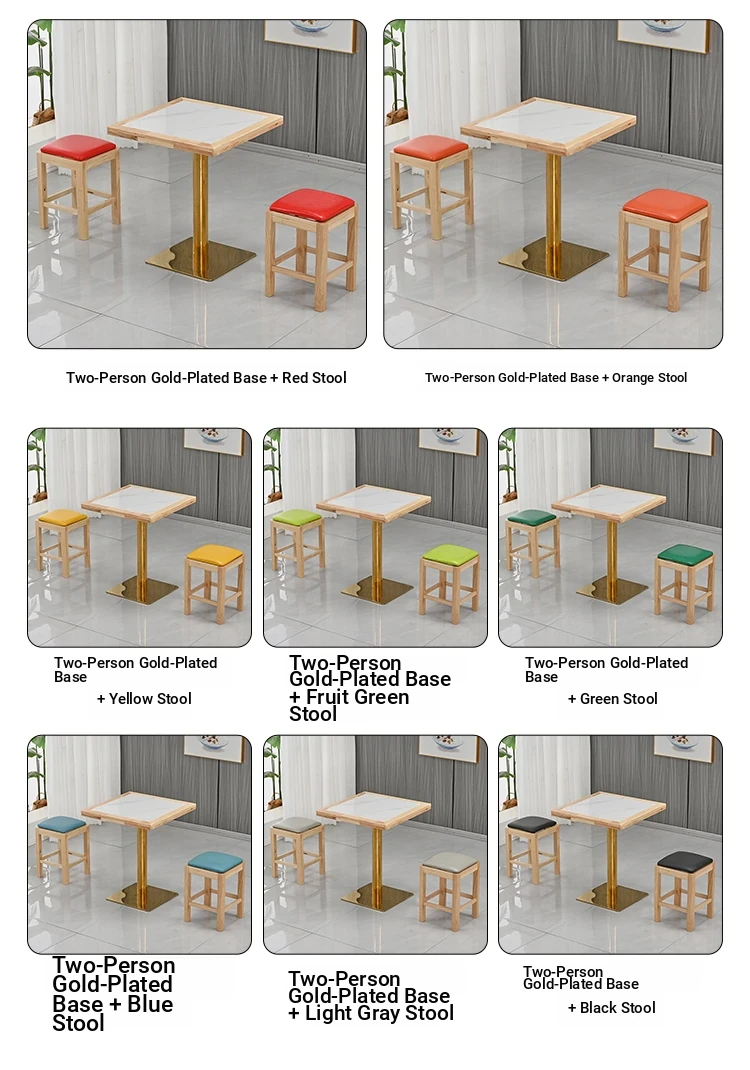 Two-Person Gold-Plated Base + Red Stool

Two-Person Gold-Plated Base + Orange Stool

Two-Person Gold-Plated Base + Yellow Stool

Two-Person Gold-Plated Base + Fruit Green Stool

Two-Person Gold-Plated Base + Green Stool

Two-Person Gold-Plated Base + Blue Stool

Two-Person Gold-Plated Base + Light Gray Stool

Two-Person Gold-Plated Base + Black Stool