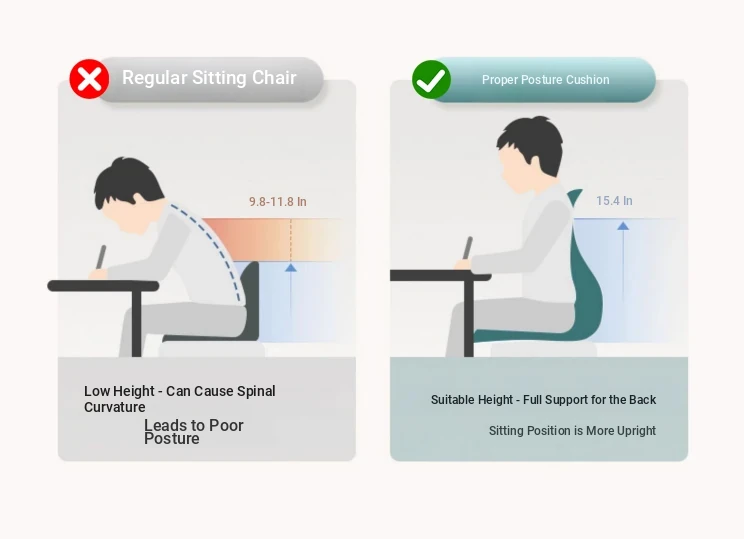 Regular Sitting Chair

9.8-11.8 In

Low Height - Can Cause Spinal Curvature

Leads to Poor Posture

Proper Posture Cushion

15.4 In

Suitable Height - Full Support for the Back

Sitting Position is More Upright