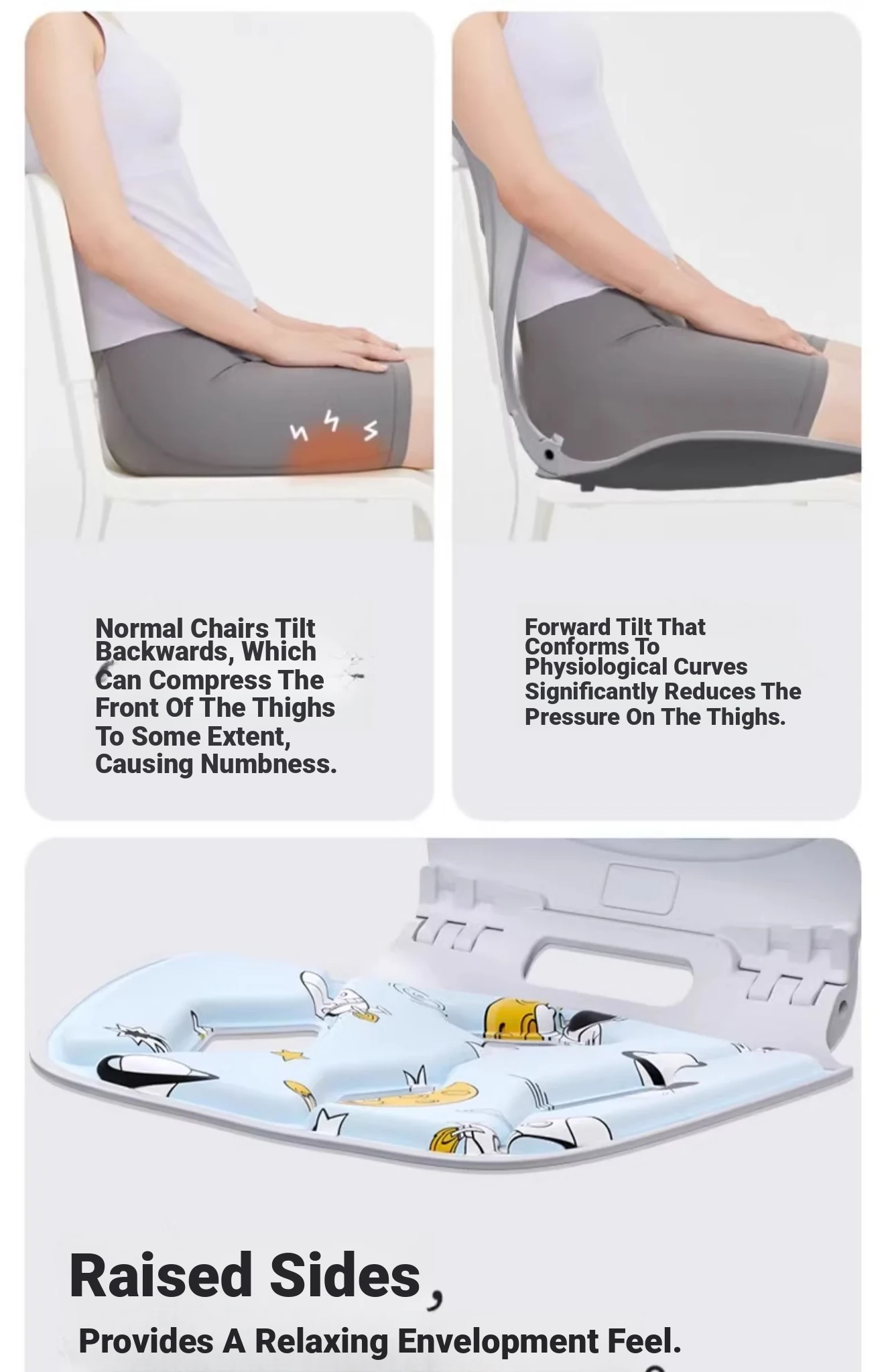 Normal Chairs Tilt Backwards, Which Can Compress The Front Of The Thighs To Some Extent, Causing Numbness.

Forward Tilt That Conforms To Physiological Curves Significantly Reduces The Pressure On The Thighs.

Raised Sides,

Provides A Relaxing Envelopment Feel.