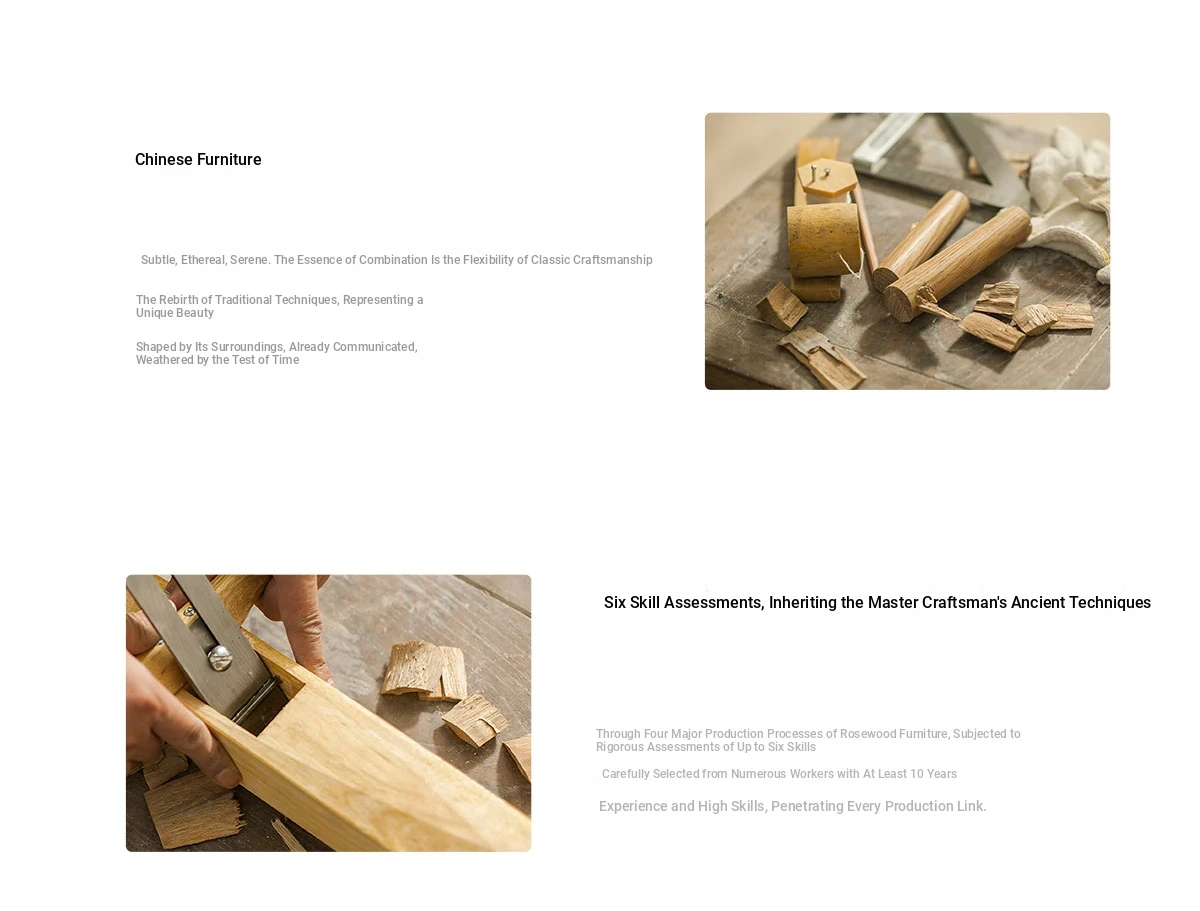 Chinese Furniture

Subtle, Ethereal, Serene. The Essence of Combination Is the Flexibility of Classic Craftsmanship

The Rebirth of Traditional Techniques, Representing a Unique Beauty

Shaped by Its Surroundings, Already Communicated, Weathered by the Test of Time

Six Skill Assessments, Inheriting the Master Craftsman's Ancient Techniques

Through Four Major Production Processes of Rosewood Furniture, Subjected to Rigorous Assessments of Up to Six Skills

Carefully Selected from Numerous Workers with At Least 10 Years

Experience and High Skills, Penetrating Every Production Link.