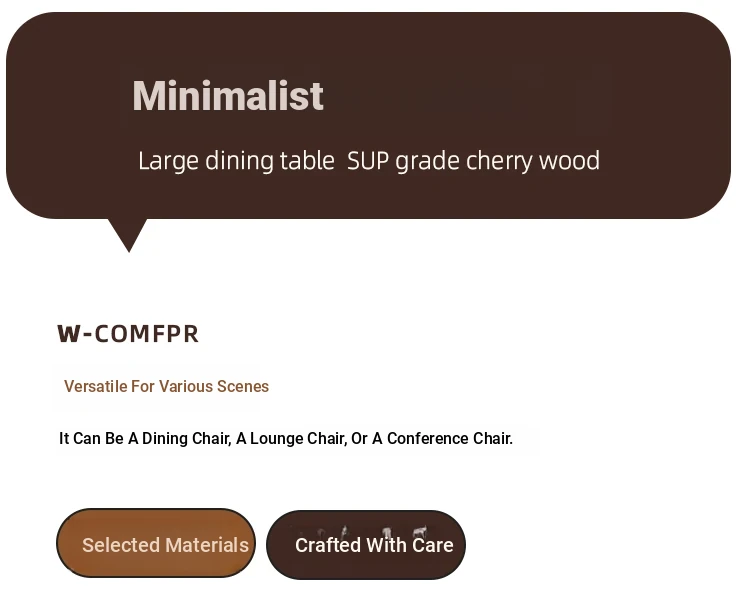 Minimalist

Large dining table SUP grade cherry wood

W-COMFPR

Versatile For Various Scenes

It Can Be A Dining Chair, A Lounge Chair, Or A Conference Chair.

Selected Materials

Crafted With Care