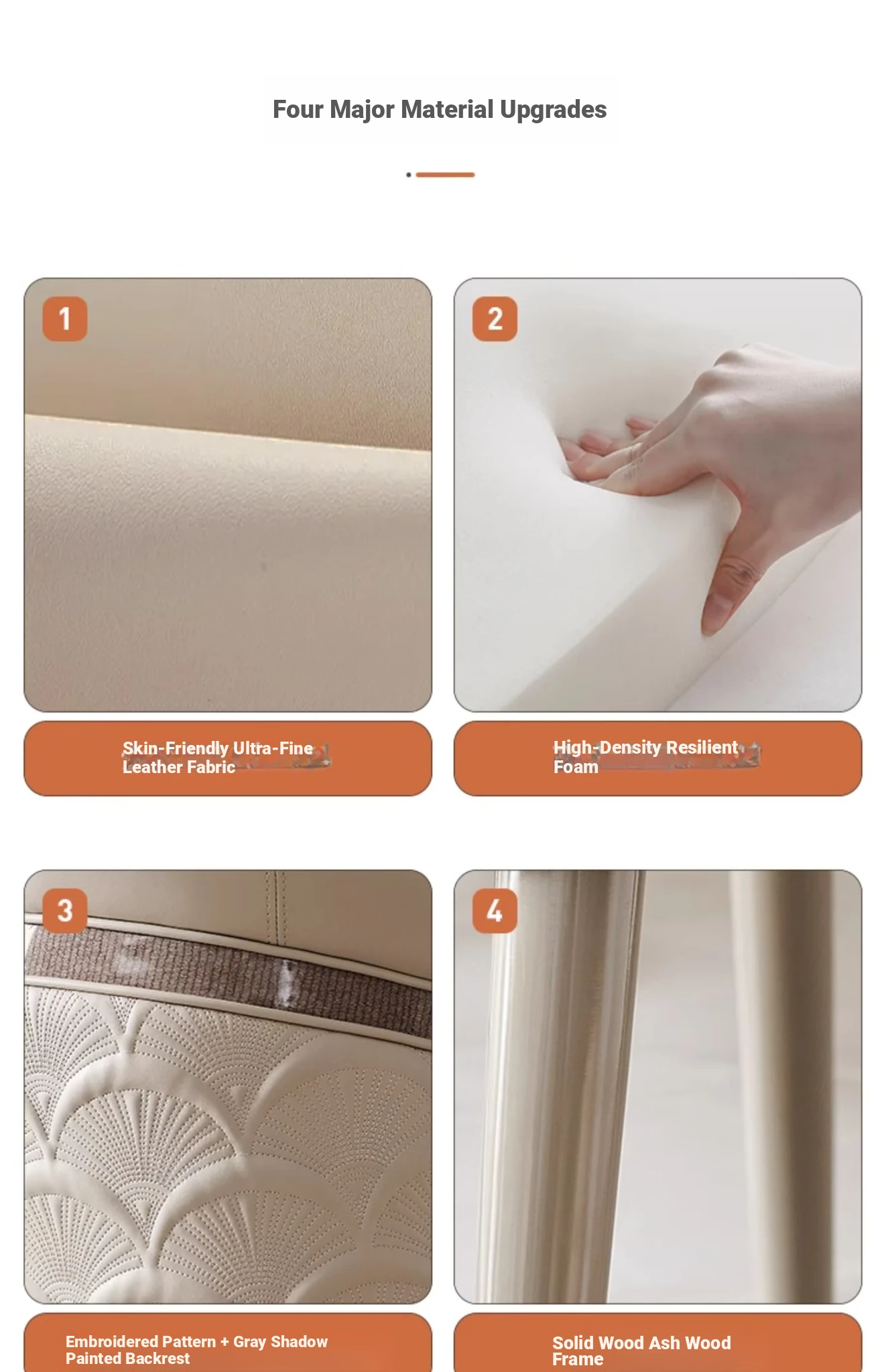 Four Major Material Upgrades

1

Skin-Friendly Ultra-Fine Leather Fabric

2

High-Density Resilient Foam

3

Embroidered Pattern + Gray Shadow Painted Backrest

4

Solid Wood Ash Wood Frame